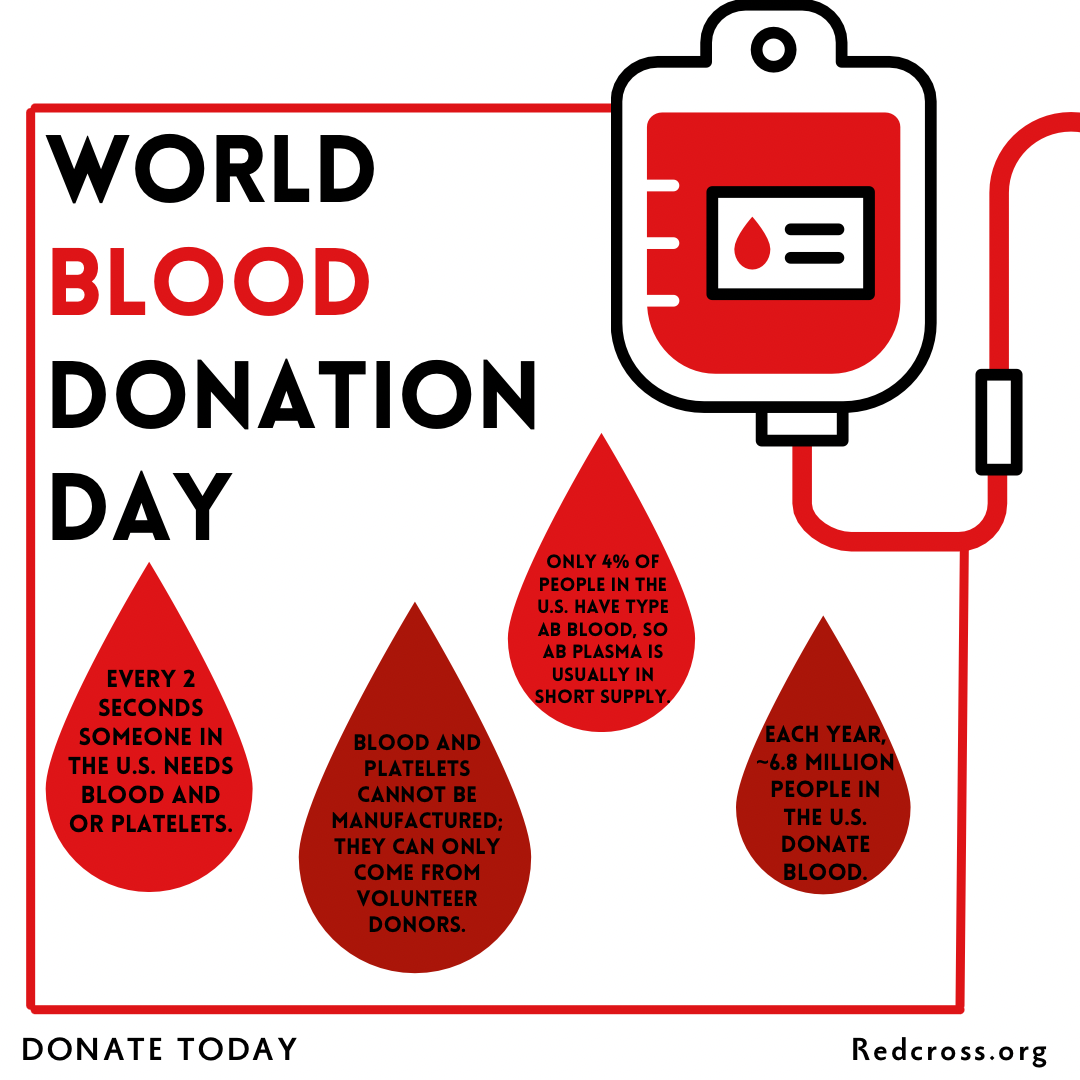 WORLD
BLOOD
DONATION
DAY

EVERY 2 SECONDS SOMEONE IN THE U.S. NEEDS BLOOD AND OR PLATELETS.

BLOOD AND PLATELETS CANNOT BE MANUFACTURED; THEY CAN ONLY COME FROM VOLUNTEER DONORS.

ONLY 4% OF PEOPLE IN THE U.S. HAVE TYPE AB BLOOD, SO AB PLASMA IS USUALLY IN SHORT SUPPLY.

EACH YEAR, ~6.8 MILLION PEOPLE IN THE U.S. DONATE BLOOD.

DONATE TODAY

Redcross.org